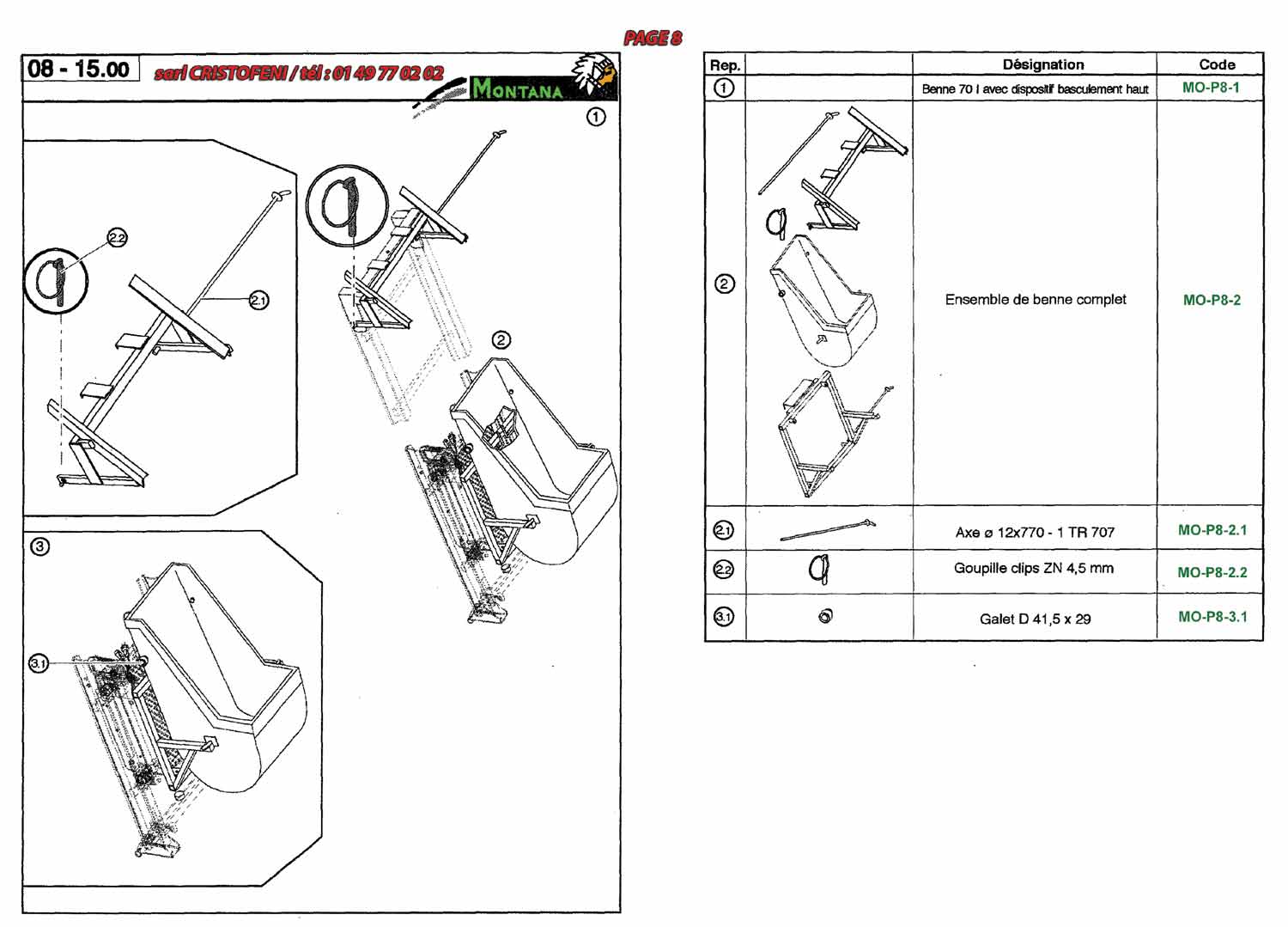 PAGE 8

08 - 15.00

sarl CRISTOFENI / tél : 01 49 77 02 02

MONTANA

1

2.2

2.1

2

3

3.1

| Rep. | | Désignation | Code |
|---|---|---|---|
| 1 | | Benne 70 l avec dispositif basculement haut | MO-P8-1 |
| 2 | | Ensemble de benne complet | MO-P8-2 |
| 2.1 | | Axe ø 12x770 - 1 TR 707 | MO-P8-2.1 |
| 2.2 | | Goupille clips ZN 4,5 mm | MO-P8-2.2 |
| 3.1 | | Galet D 41,5 x 29 | MO-P8-3.1 |